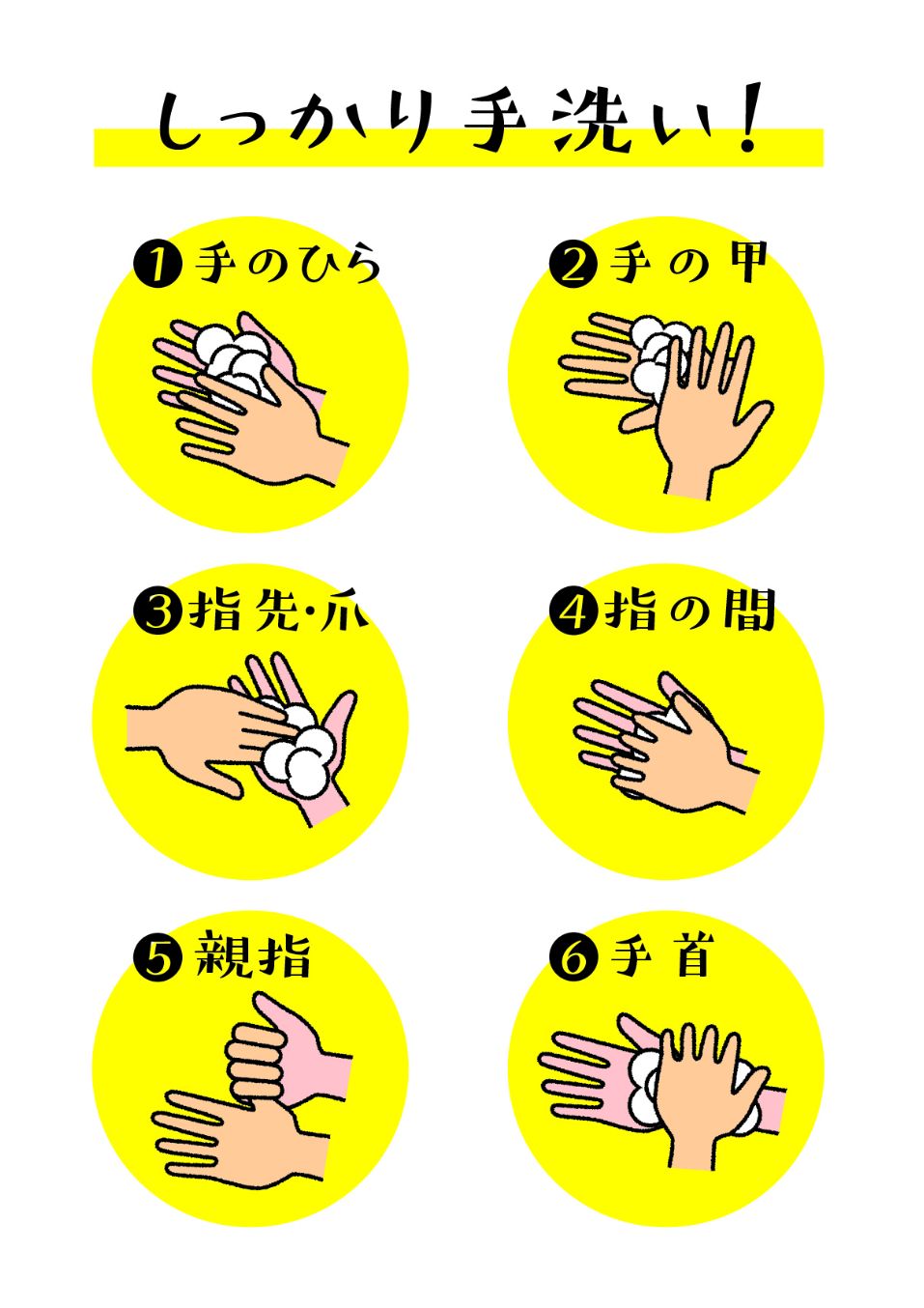 しっかり手洗い!

❶手のひら

❷手の甲

❸指先・爪

❹指の間

❺親指

❻手首